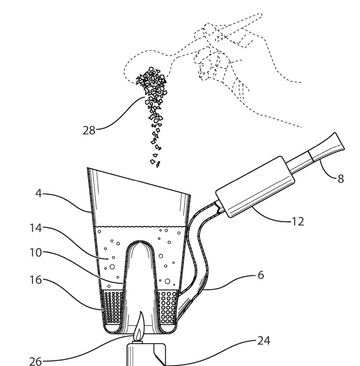 28

8

4

12

14

10

6

16

24

26